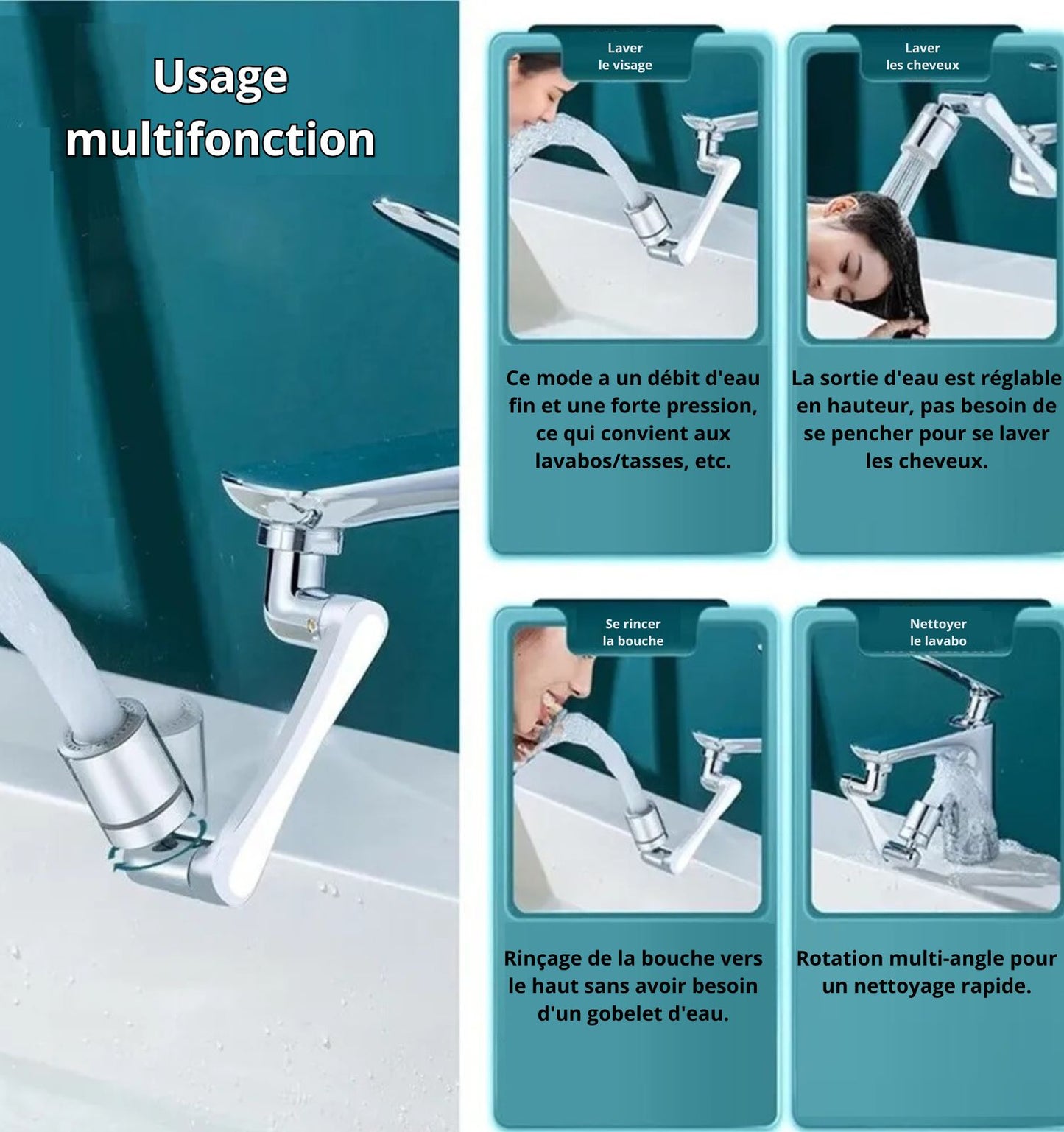 Usage multifonction

Laver le visage

Ce mode a un débit d'eau fin et une forte pression, ce qui convient aux lavabos/tasses, etc.

Laver les cheveux

La sortie d'eau est réglable en hauteur, pas besoin de se pencher pour se laver les cheveux.

Se rincer la bouche

Rinçage de la bouche vers le haut sans avoir besoin d'un gobelet d'eau.

Nettoyer le lavabo

Rotation multi-angle pour un nettoyage rapide.