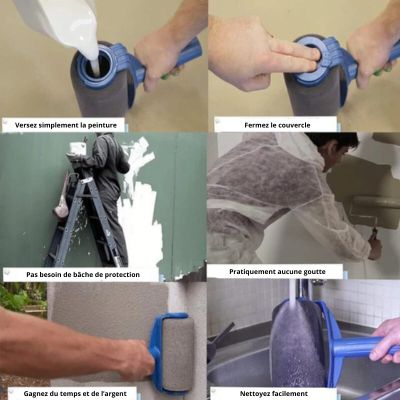 Versez simplement la peinture

Fermez le couvercle

Pas besoin de bâche de protection

Pratiquement aucune goutte

Gagnez du temps et de l'argent

Nettoyez facilement