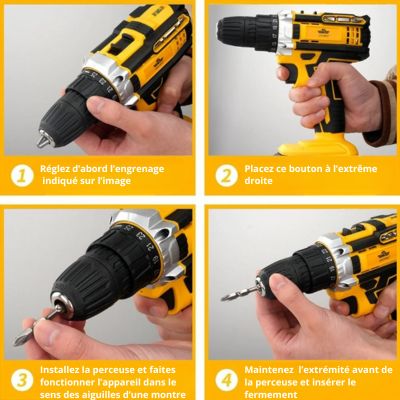 1
Réglez d'abord l'engrenage indiqué sur l'image

2
Placez ce bouton à l'extrême droite

3
Installez la perceuse et faites fonctionner l'appareil dans le sens des aiguilles d'une montre

4
Maintenez l'extrémité avant de la perceuse et insérer le fermement